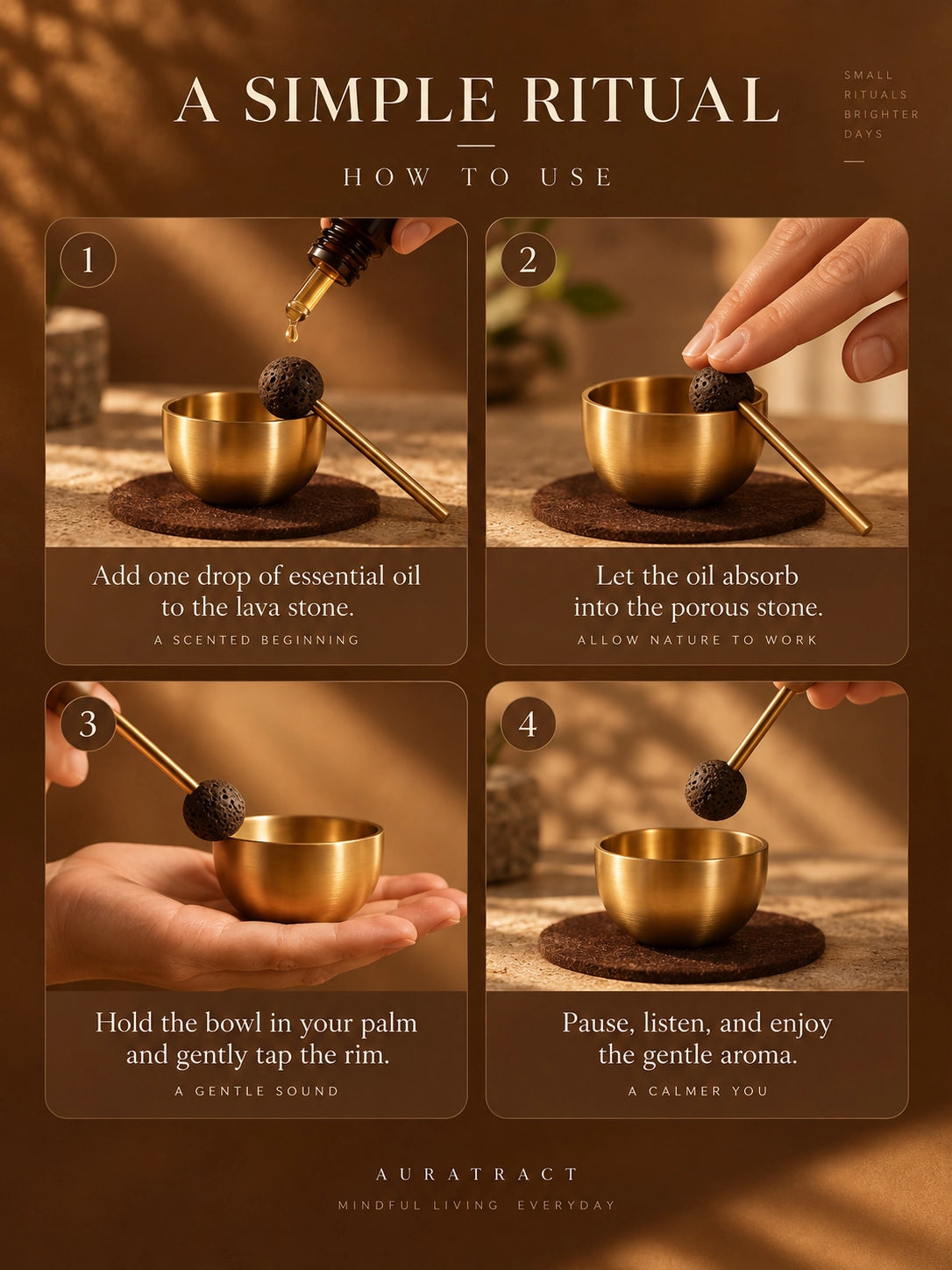 A SIMPLE RITUAL

HOW TO USE

SMALL RITUALS BRIGHTER DAYS

1

Add one drop of essential oil to the lava stone.

A SCENTED BEGINNING

2

Let the oil absorb into the porous stone.

ALLOW NATURE TO WORK

3

Hold the bowl in your palm and gently tap the rim.

A GENTLE SOUND

4

Pause, listen, and enjoy the gentle aroma.

A CALMER YOU

AURATRACT

MINDFUL LIVING EVERYDAY